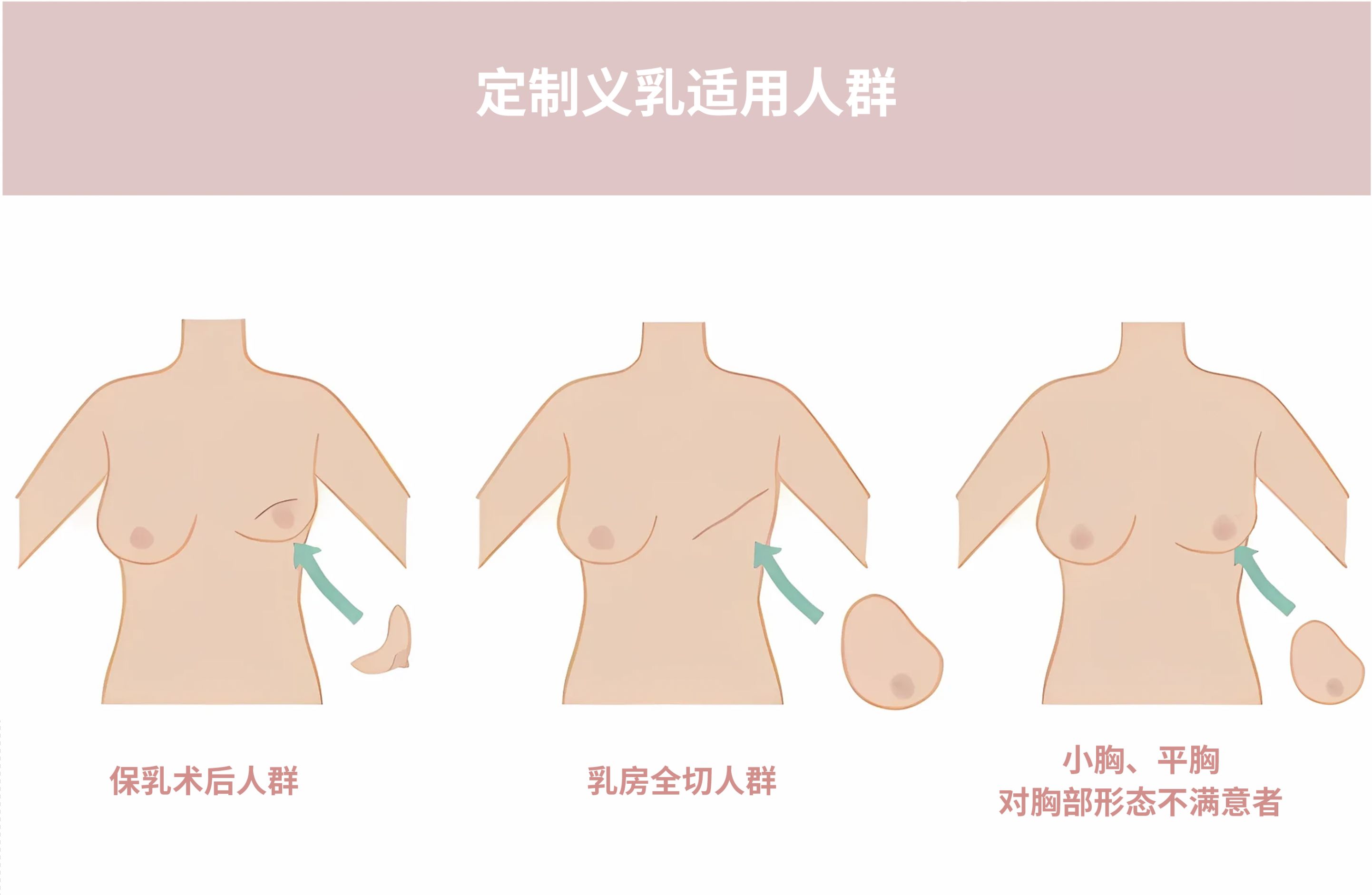 定制义乳适用人群

保乳术后人群

乳房全切人群

小胸、平胸
对胸部形态不满意者